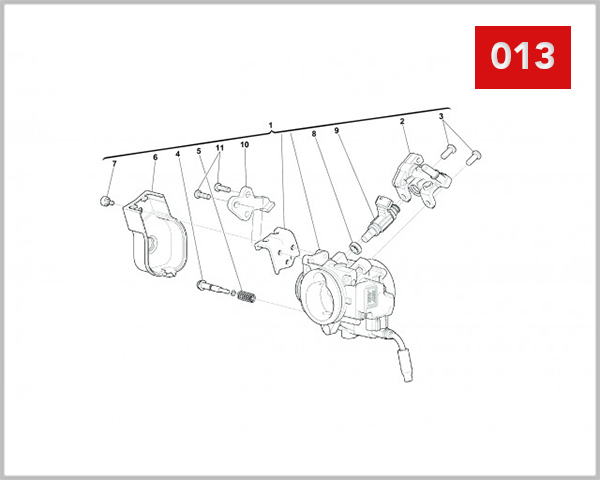 013

1
7
6
4
5
11
10
8
9
2
3