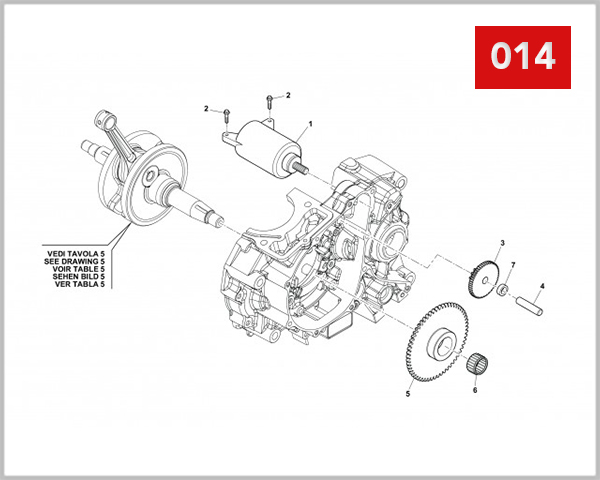 014

2
2
1

VEDI TAVOLA 5
SEE DRAWING 5
VOIR TABLE 5
SEHEN BILD 5
VER TABLA 5

3
7
4
5
6