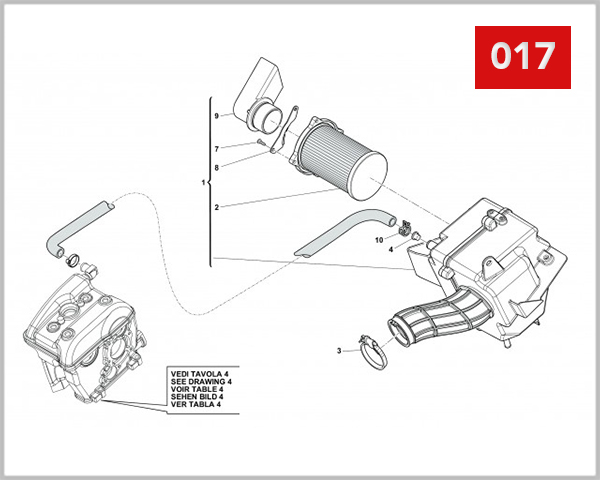 017

9
7
8
1
2
10
4
3

VEDI TAVOLA 4
SEE DRAWING 4
VOIR TABLE 4
SEHEN BILD 4
VER TABLA 4