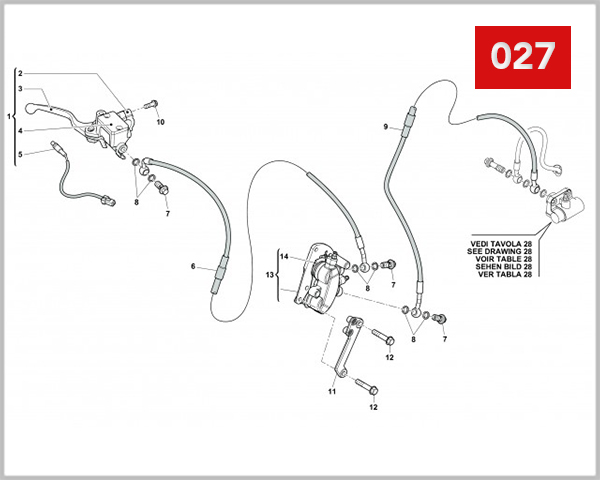 027

2
3
1
4
5
10
8
7
6
9
14
13
8
7
8
7
12
11
12

VEDI TAVOLA 28
SEE DRAWING 28
VOIR TABLE 28
SEHEN BILD 28
VER TABLA 28