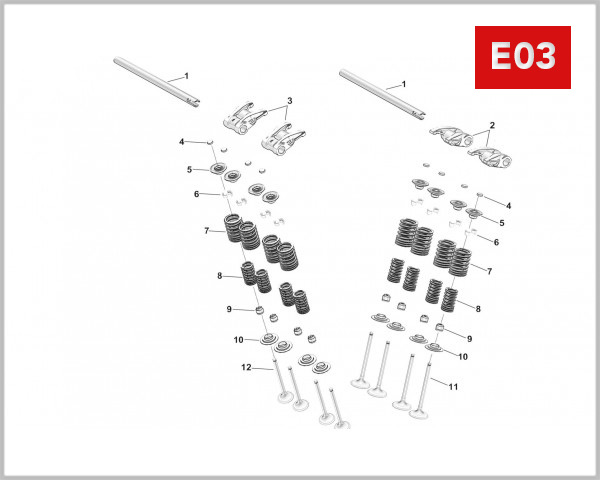 E03

1
3
4
5
6
7
8
9
10
12

1
2
4
5
6
7
8
9
10
11