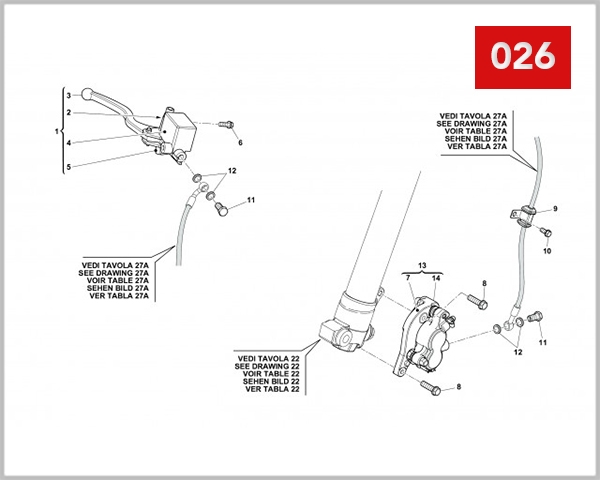 026

3
2
1
4
5
6
12
11

VEDI TAVOLA 27A
SEE DRAWING 27A
VOIR TABLE 27A
SEHEN BILD 27A
VER TABLA 27A

VEDI TAVOLA 27A
SEE DRAWING 27A
VOIR TABLE 27A
SEHEN BILD 27A
VER TABLA 27A

9
10
13
7
14
8
11
12
8

VEDI TAVOLA 22
SEE DRAWING 22
VOIR TABLE 22
SEHEN BILD 22
VER TABLA 22