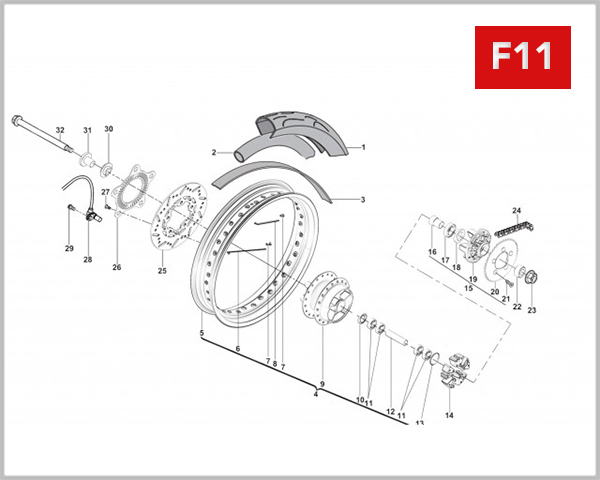 F11

32
31
30
2
1
3
27
29
28
26
25
24
16
17
18
19
15
20
21
22
23
5
6
7
8
7
9
4
10
11
12
11
13
14