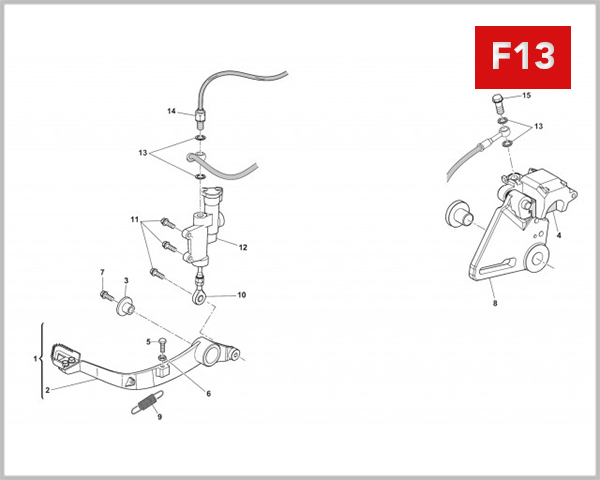 F13

14
13
11
12
7
3
10
5
1
2
6
9
15
13
4
8