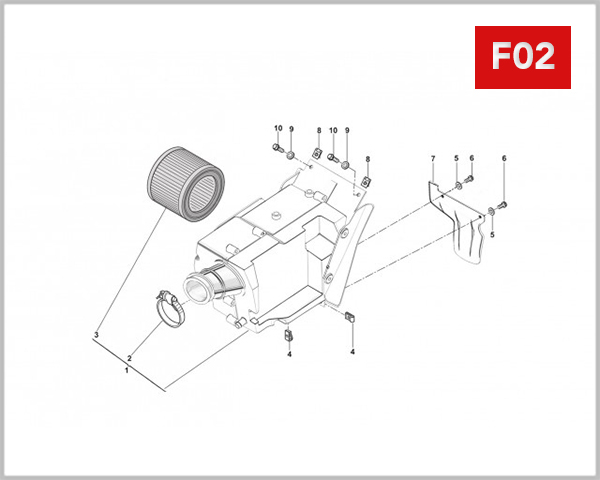 F02

10
9
8
10
9
8
7
5
6
6
5
3
2
1
4
4