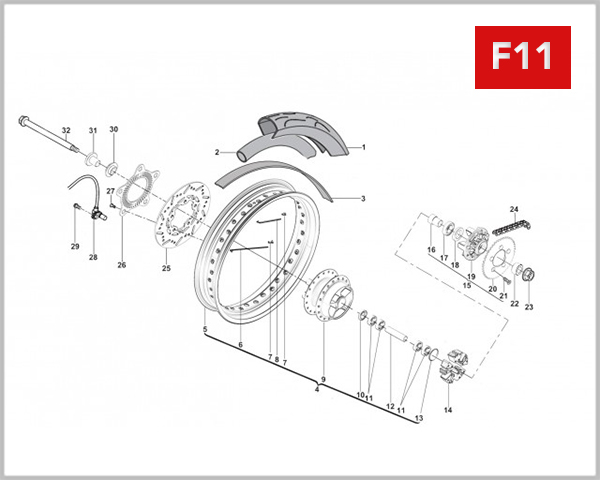 F11

32
31
30
2
1
3
27
29
28
26
25
24
16
17
18
19
15
20
21
22
23
5
6
7
8
7
9
4
10
11
12
11
13
14