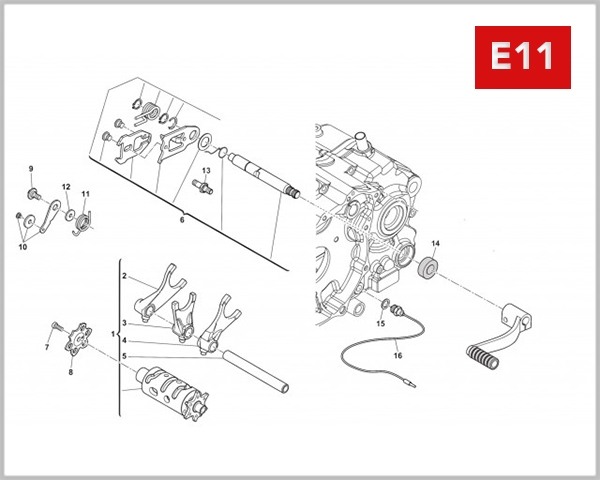 E11

9
12
11
10
13
6
14
2
3
1
4
5
7
8
15
16