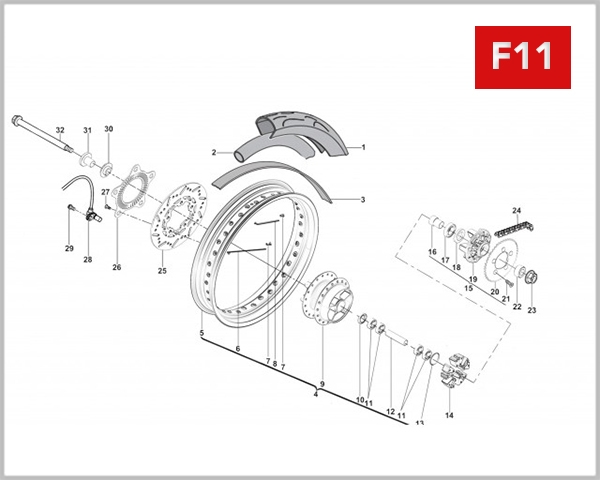 F11

32
31
30
2
1
3
27
29
28
26
25
24
16
17
18
19
15
20
21
22
23
5
6
7
8
7
9
4
10
11
12
11
13
14