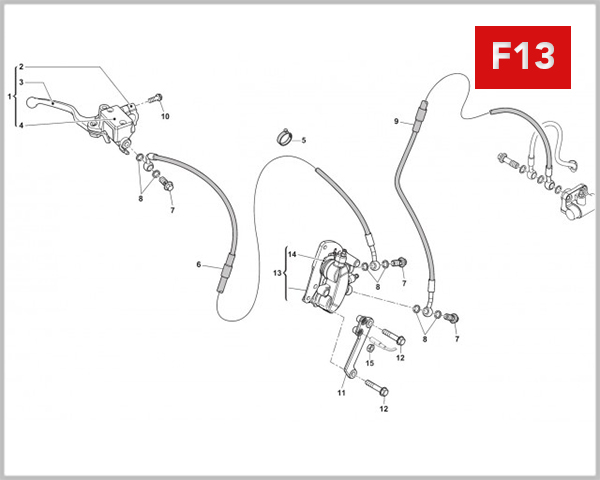 F13

2
3
1
4
10
5
9
8
7
6
14
13
8
7
8
7
12
15
11
12