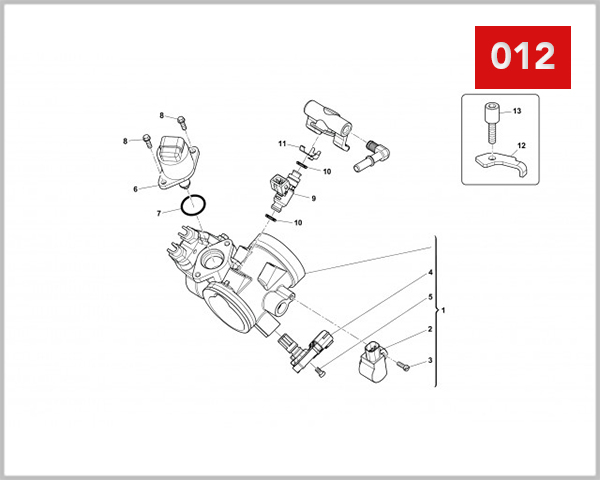 012

13
12
8
8
11
10
6
9
7
10
4
5
1
2
3