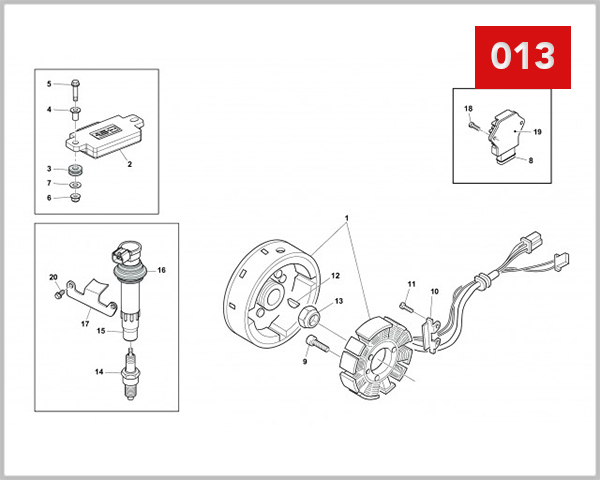 013

5
4
2
3
7
6

18
19
8

20
16
17
15
14

1
12
13
11
10
9