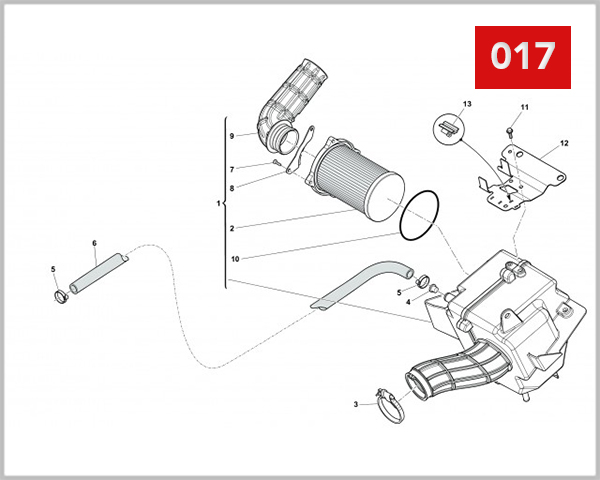 017

13
11
12
9
7
8
1
2
10
6
5
5
4
3