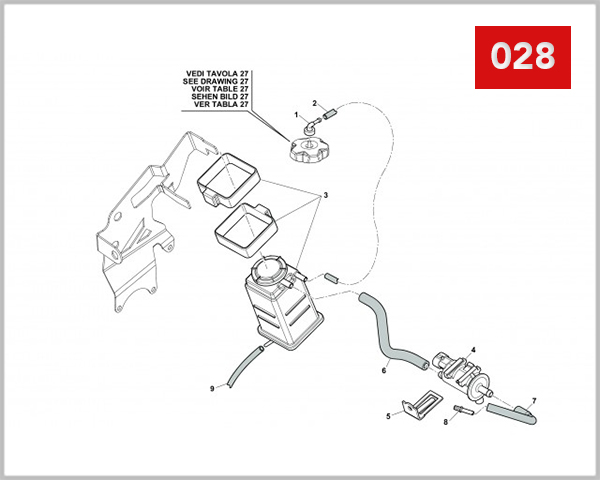 028

VEDI TAVOLA 27
SEE DRAWING 27
VOIR TABLE 27
SEHEN BILD 27
VER TABLA 27

1
2
3
4
5
6
7
8
9