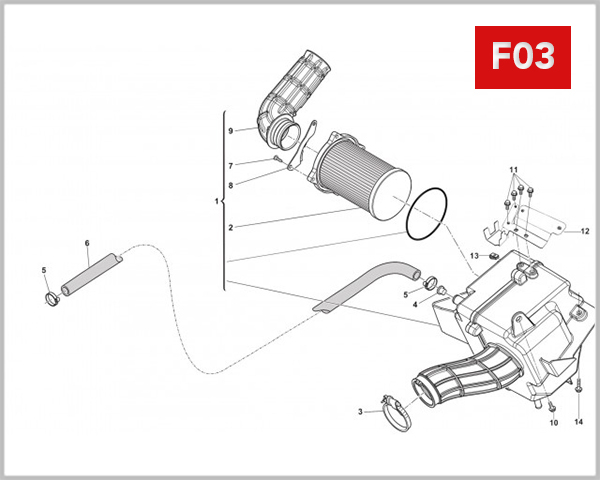 F03

9
7
8
1
2
11
12
13
6
5
5
4
3
10
14