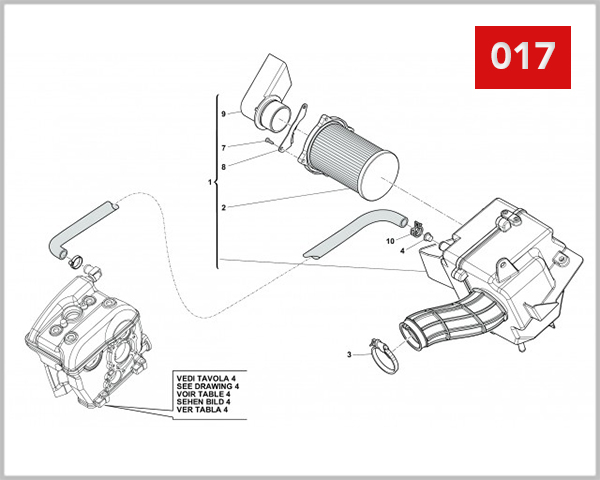 017

9
7
8
1
2
10
4
3

VEDI TAVOLA 4
SEE DRAWING 4
VOIR TABLE 4
SEHEN BILD 4
VER TABLA 4