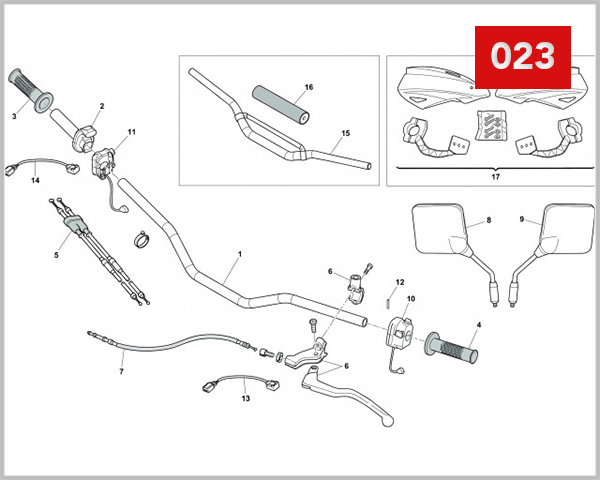 023

3
2
11
14
5
16
15
17
8
9
1
6
12
10
4
7
6
13