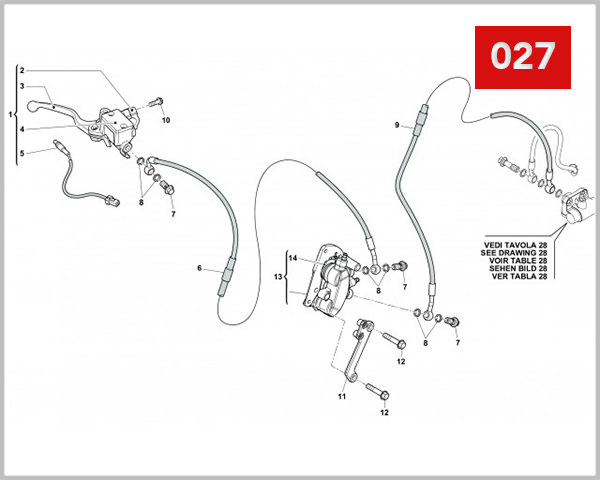 027

2
3
1
4
5
10
8
7
6
9
14
13
8
7
8
7
12
11
12

VEDI TAVOLA 28
SEE DRAWING 28
VOIR TABLE 28
SEHEN BILD 28
VER TABLA 28