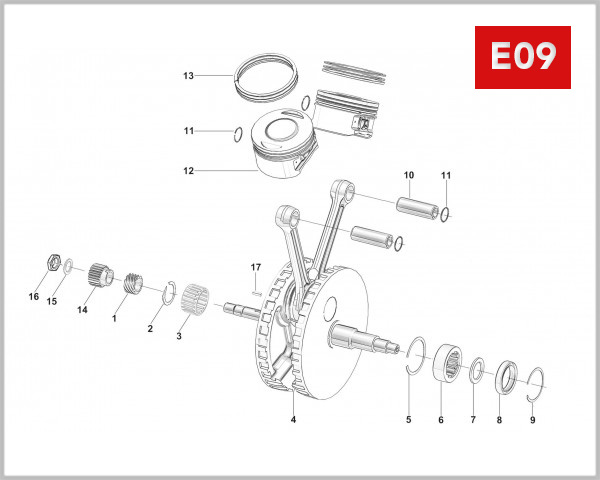 E09

13
11
12
10
11
17
16
15
14
1
2
3
4
5
6
7
8
9