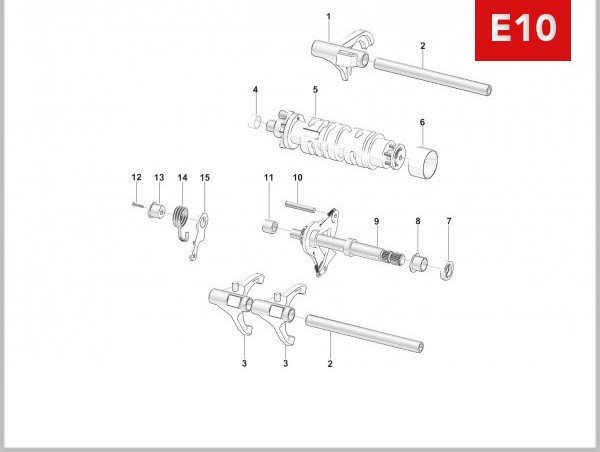 E10

1
2
4
5
6
12
13
14
15
11
10
9
8
7
3
3
2