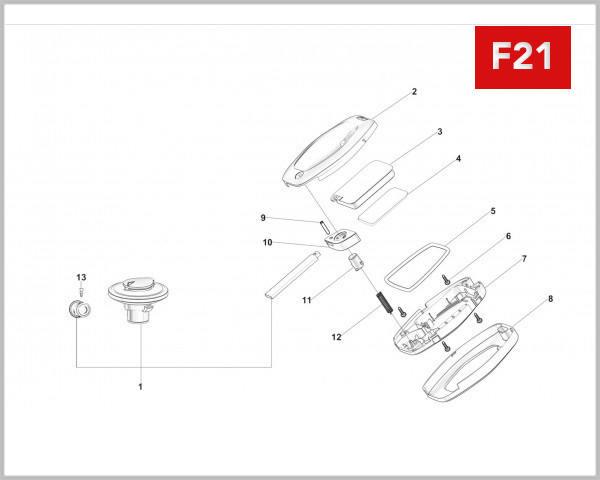 F21

2

3

4

9

10

5

6

7

11

13

8

12

1