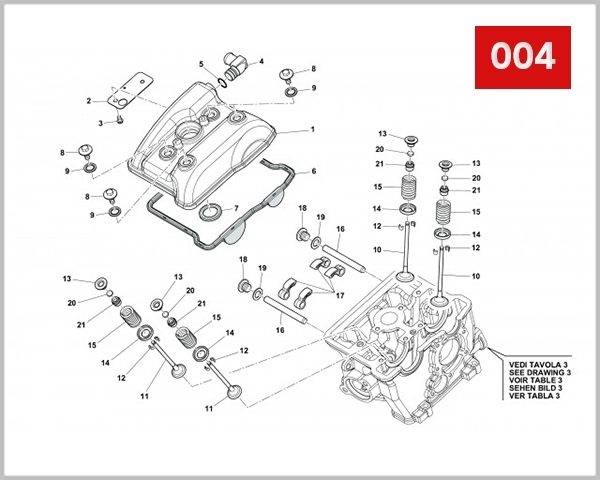 004

5 4 8 9 2 3 1 8 9 6 8 9 7

13 20 21 15 14 12 10
13 20 21 15 14 12 10

18 19 16 18 19 17 16

13 20 21 15 14 12 11
13 20 21 15 14 12 11

VEDI TAVOLA 3
SEE DRAWING 3
VOIR TABLE 3
SEHEN BILD 3
VER TABLA 3