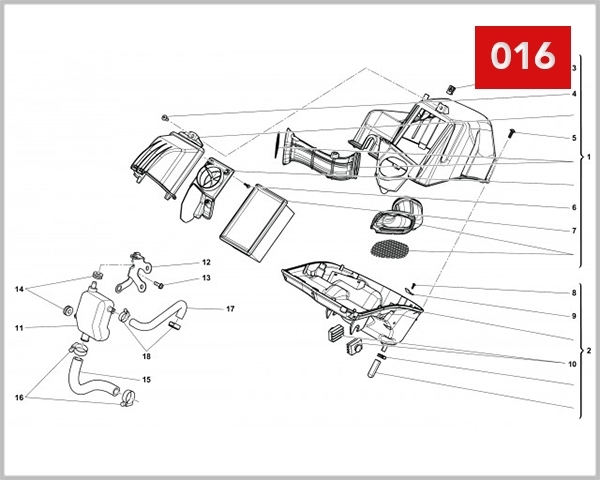 016

3
4
5
1
6
7
8
9
2
10

12
13
14
17
11
18
15
16