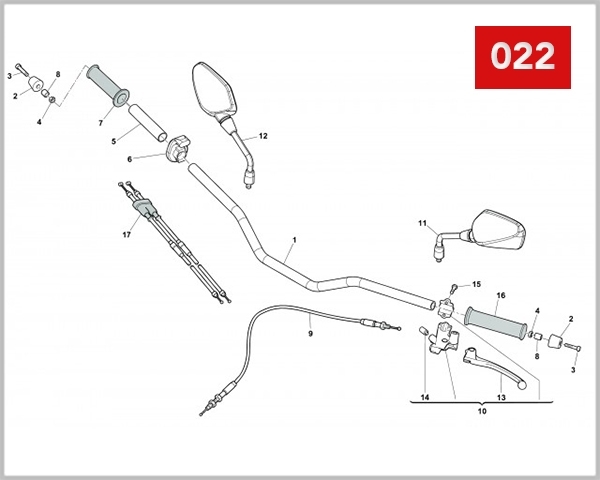 022

3
8
2
4
7
5
6
12
17
1
11
15
16
4
2
9
8
3
14
13
10