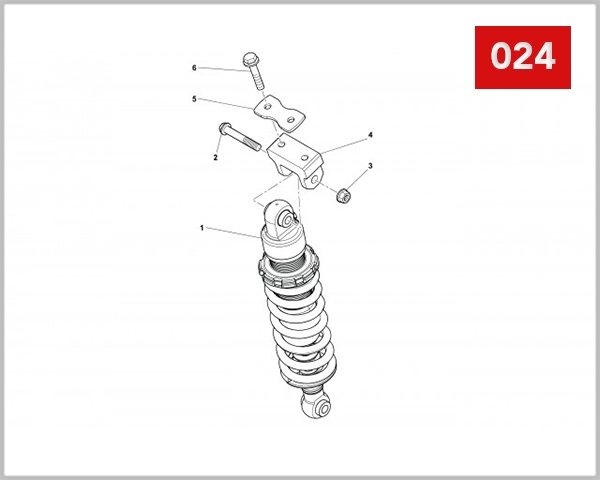 024

6

5

4

2

3

1