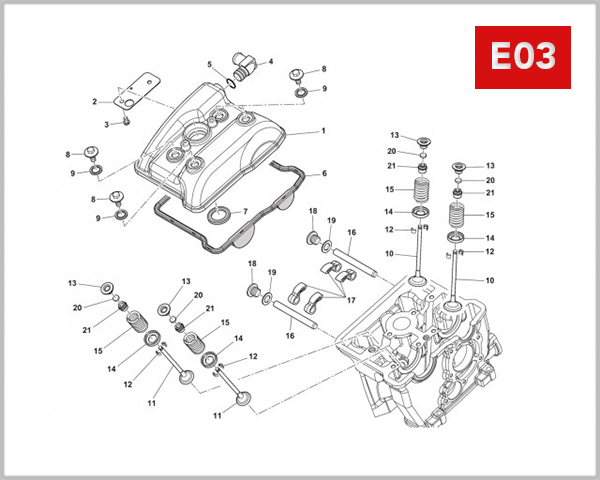 E03

5
4
8
9
2
3
1
8
9
6
8
9
7
13
20
21
15
14
12
10
13
20
21
15
14
12
10
18
19
16
18
19
17
16
13
20
21
15
14
12
11
13
20
21
15
14
12
11