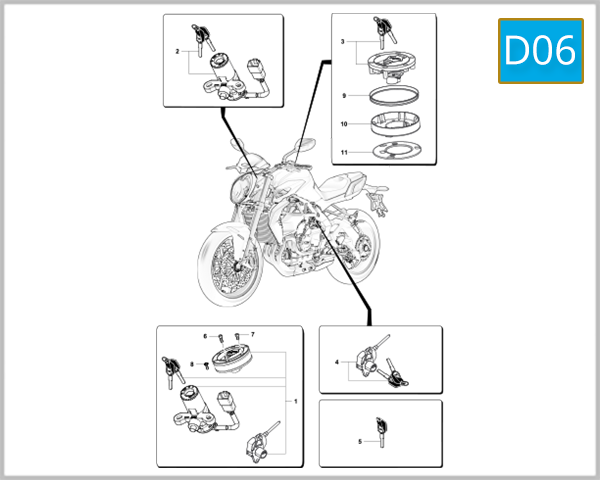 D06

2

3

9

10

11

6

7

8

1

4

5