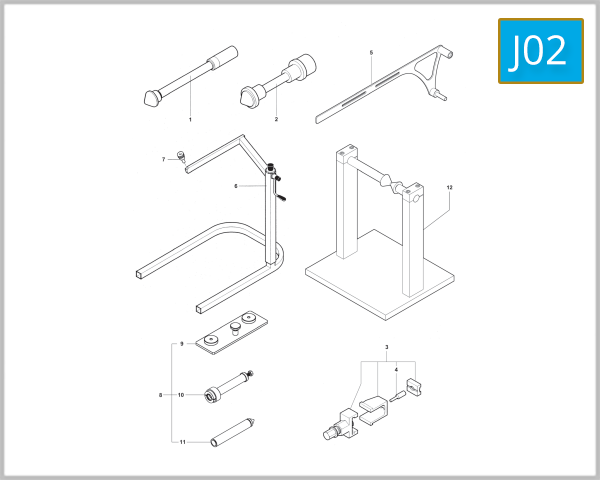 J02

1
2
5
7
6
12
9
8
10
11
3
4