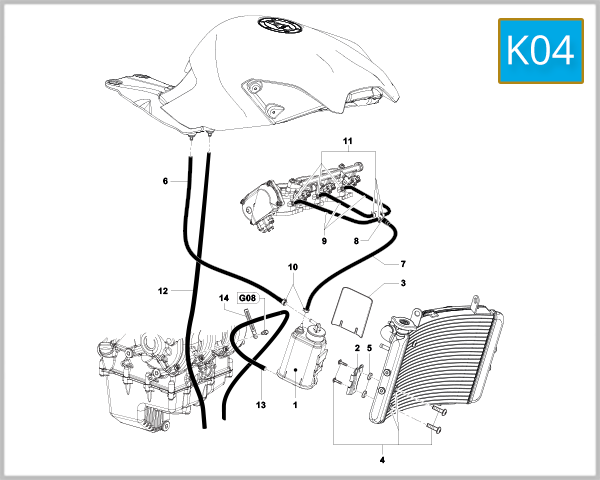 K04

11
6
9
8
7
10
3
12
14
G08
2
5
13
1
4