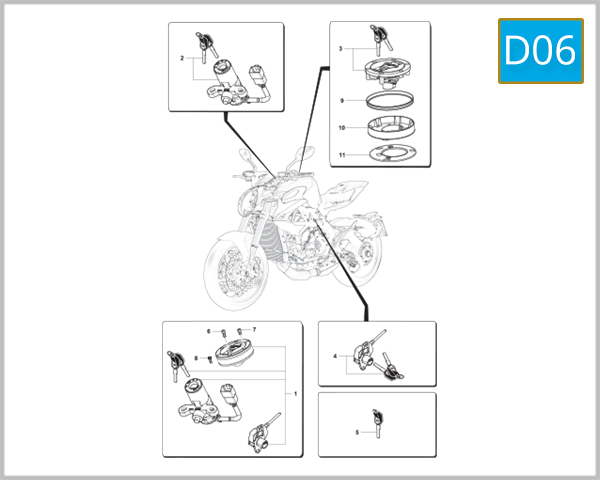 D06

2

3

9

10

11

6
7
8
1

4

5