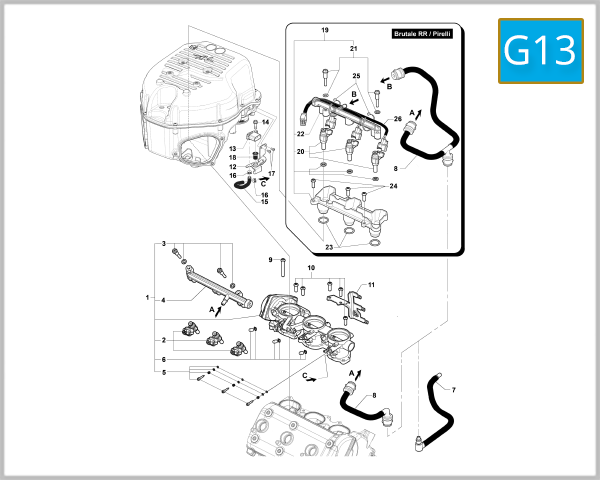 G13

Brutale RR / Pirelli

19
21
25
B
B
A
26
22
20
8
24
23

14
13
18
12
16
17
C
16
15

3
9
10
11
1
4
A
2
6
5
C
A
8
7