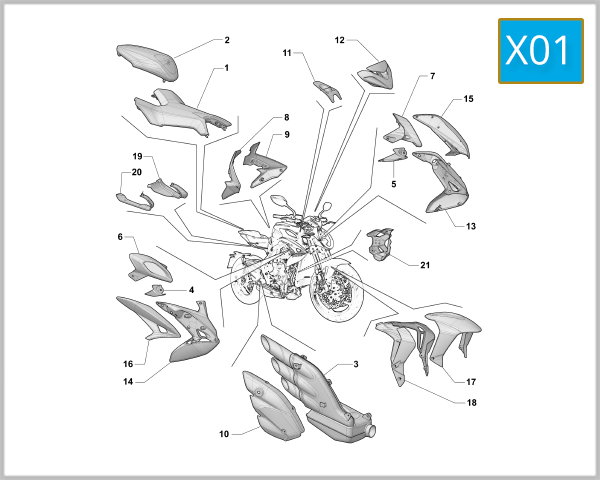 X01

2
1
11
12
7
15
8
9
19
20
5
13
6
21
4
16
14
3
17
18
10