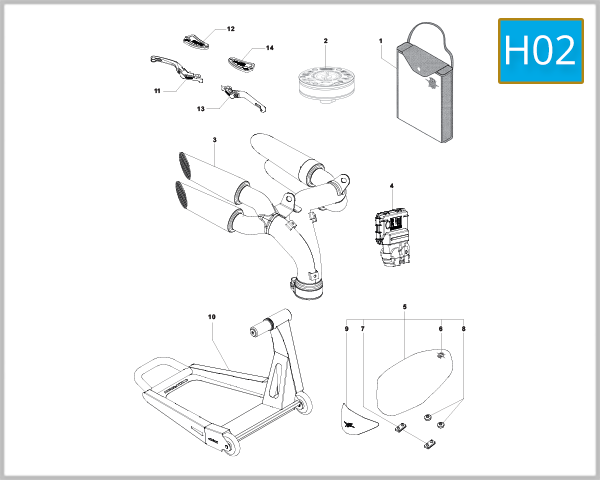 H02

12
14
2
1
11
13
3
4
10
5
9
7
6
8