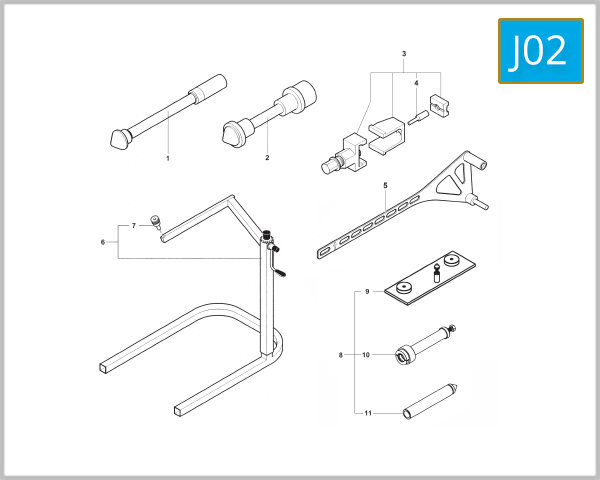 J02

1
2
3
4
5
6
7
8
9
10
11