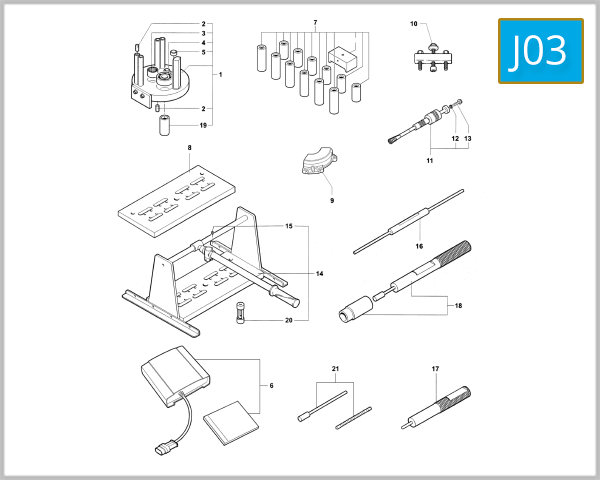 J03

2
3
4
5
1
2
19

7

10

12
13
11

8

9

15
14
20

16

18

6

21

17