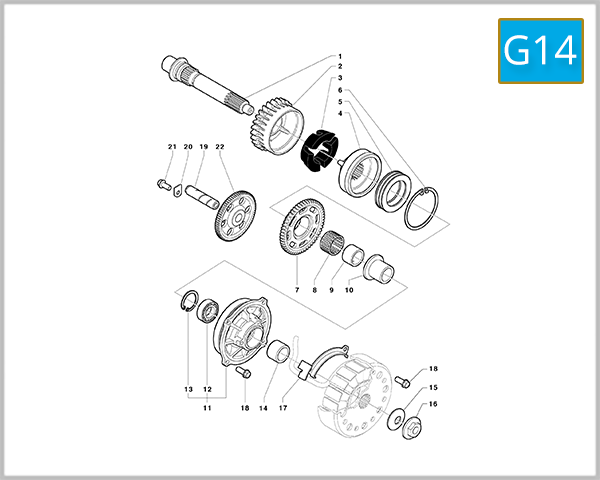 G14

1
2
3
6
5
4
21 20 19 22
7 8 9 10
13 12
11
18 14 17
18
15
16