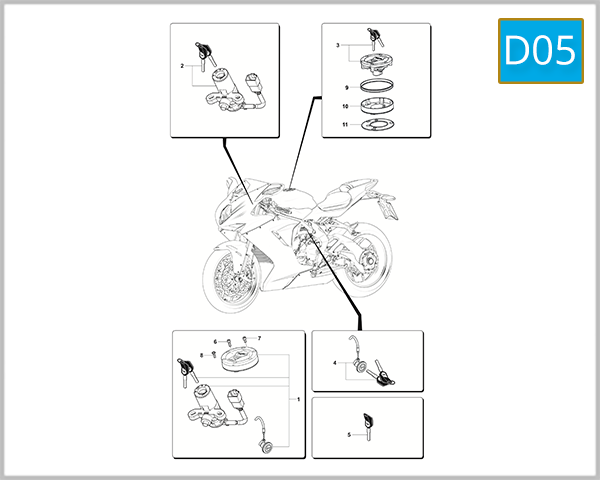 D05

2

3

9

10

11

6

7

8

1

4

5