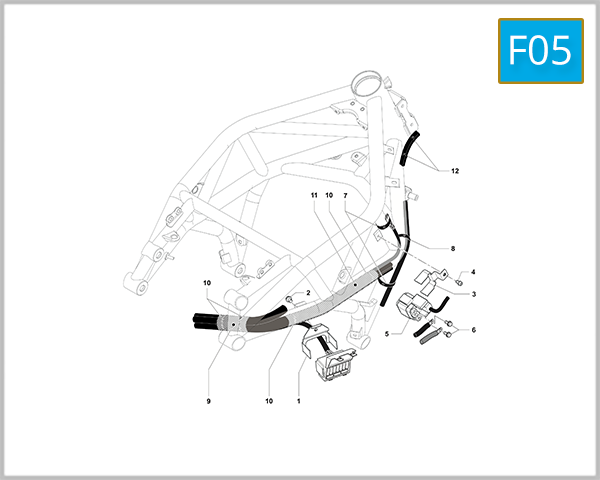 F05

12

11 10 7

8

4

3

10

2

5

6

9

10

1