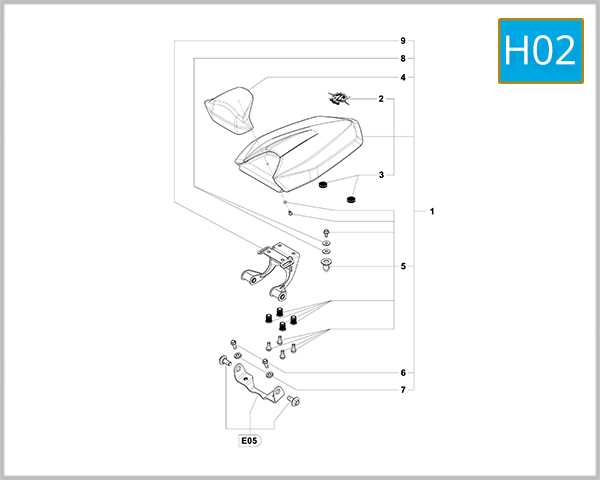 H02

9
8
4
2
3
1
5
6
7
E05