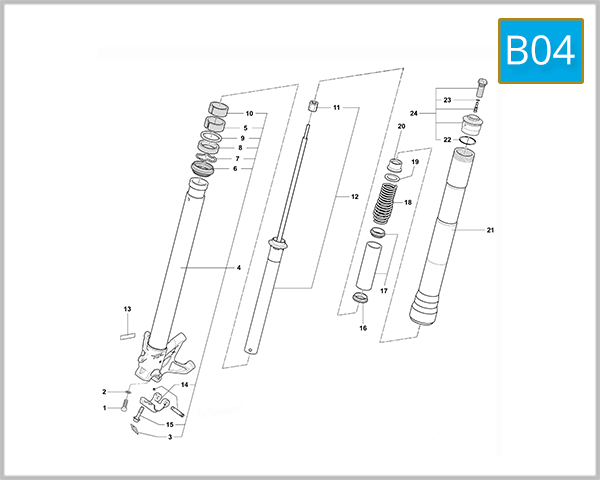 B04

10
5
9
8
7
6
4
13
2
1
14
15
3
11
12
20
19
18
17
16
23
24
22
21