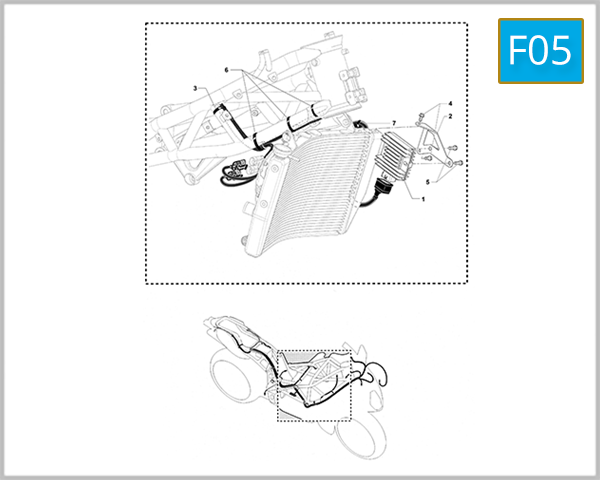 F05

6

3

7

4

2

5

1