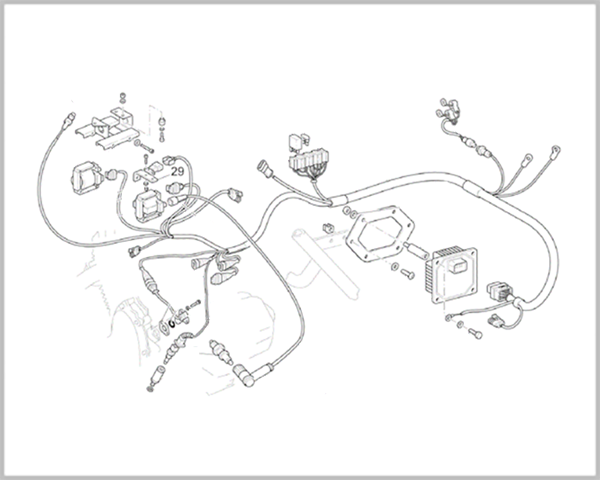 29