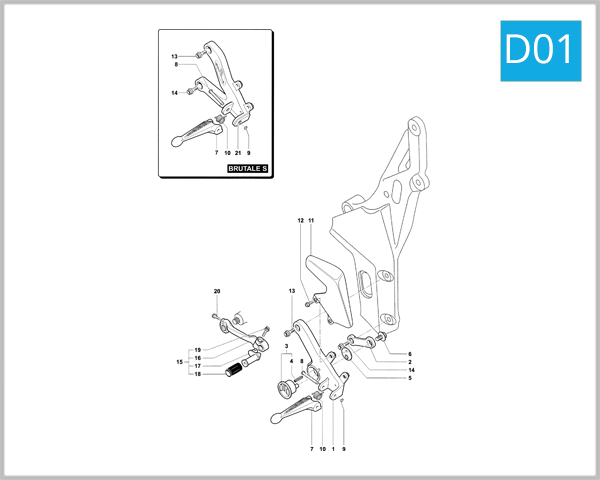 D01

13
8
14
7
10
21
9
BRUTALE S

12
11
20
13
19
16
15
17
18
3
4
8
6
2
14
5
7
10
1
9