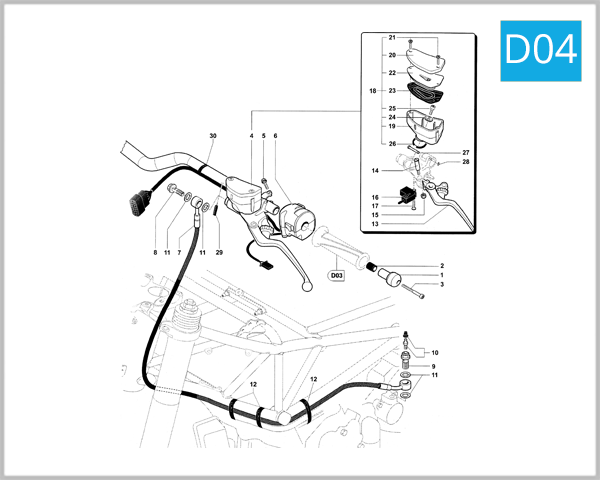 D04

21
20
22
18
23
25
24
19
26
27
28
14
16
17
15
13

30
4
5
6

8
11
7
11
29

D03

2
1
3

10
9
11

12
12