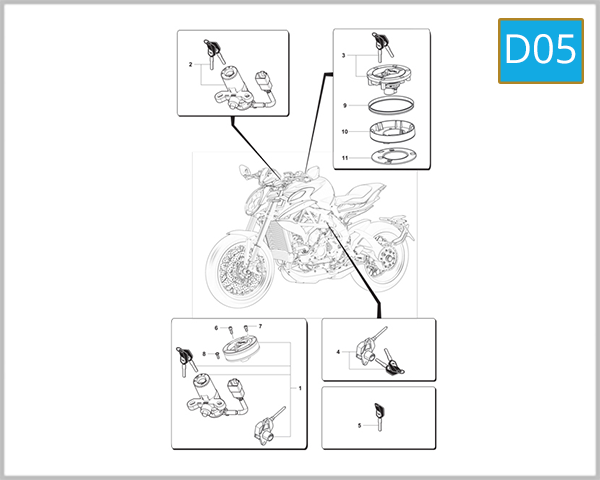 D05

2

3

9

10

11

6

7

8

1

4

5