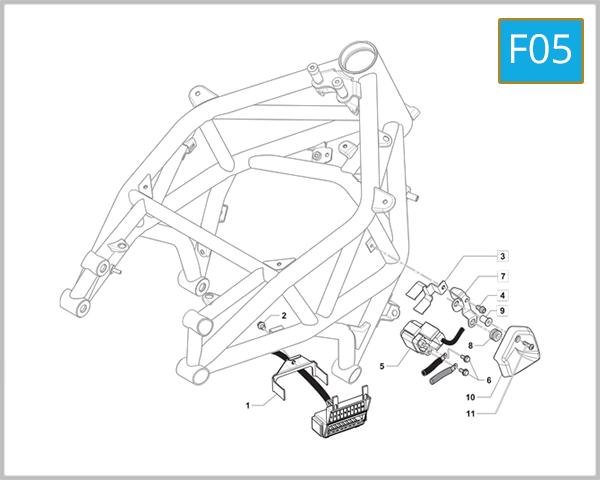 F05

3
7
4
9
2
8
5
6
10
1
11