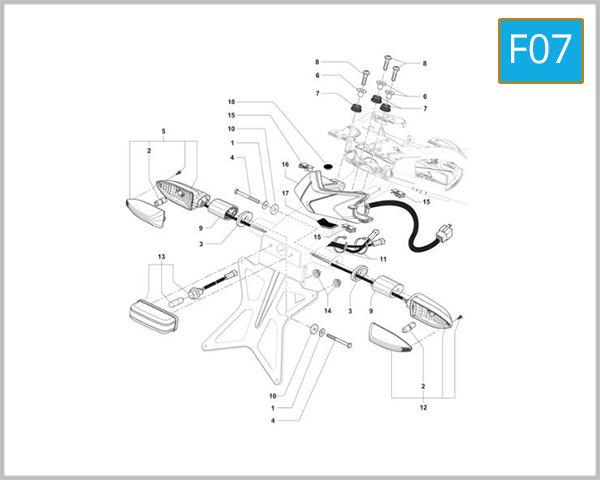 F07

8
8
6
6
7
7
18
15
10
1
4
5
2
16
17
15
9
3
15
11
13
14
3
9
10
1
4
2
12